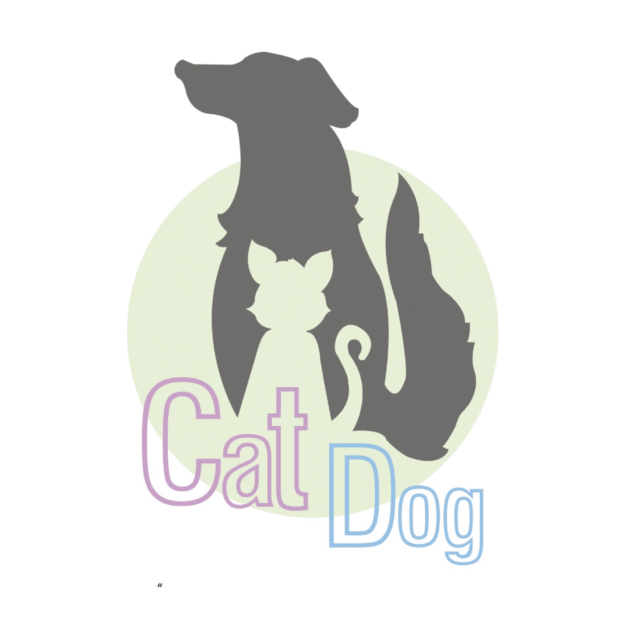 Cat Dog

"